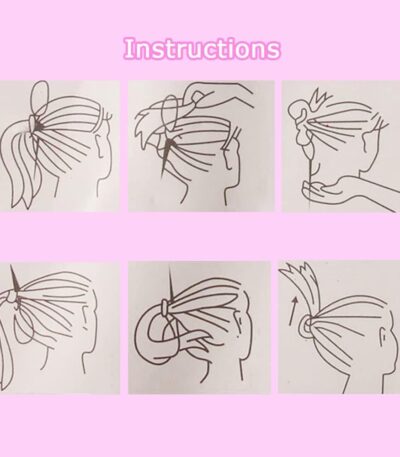 Instructions